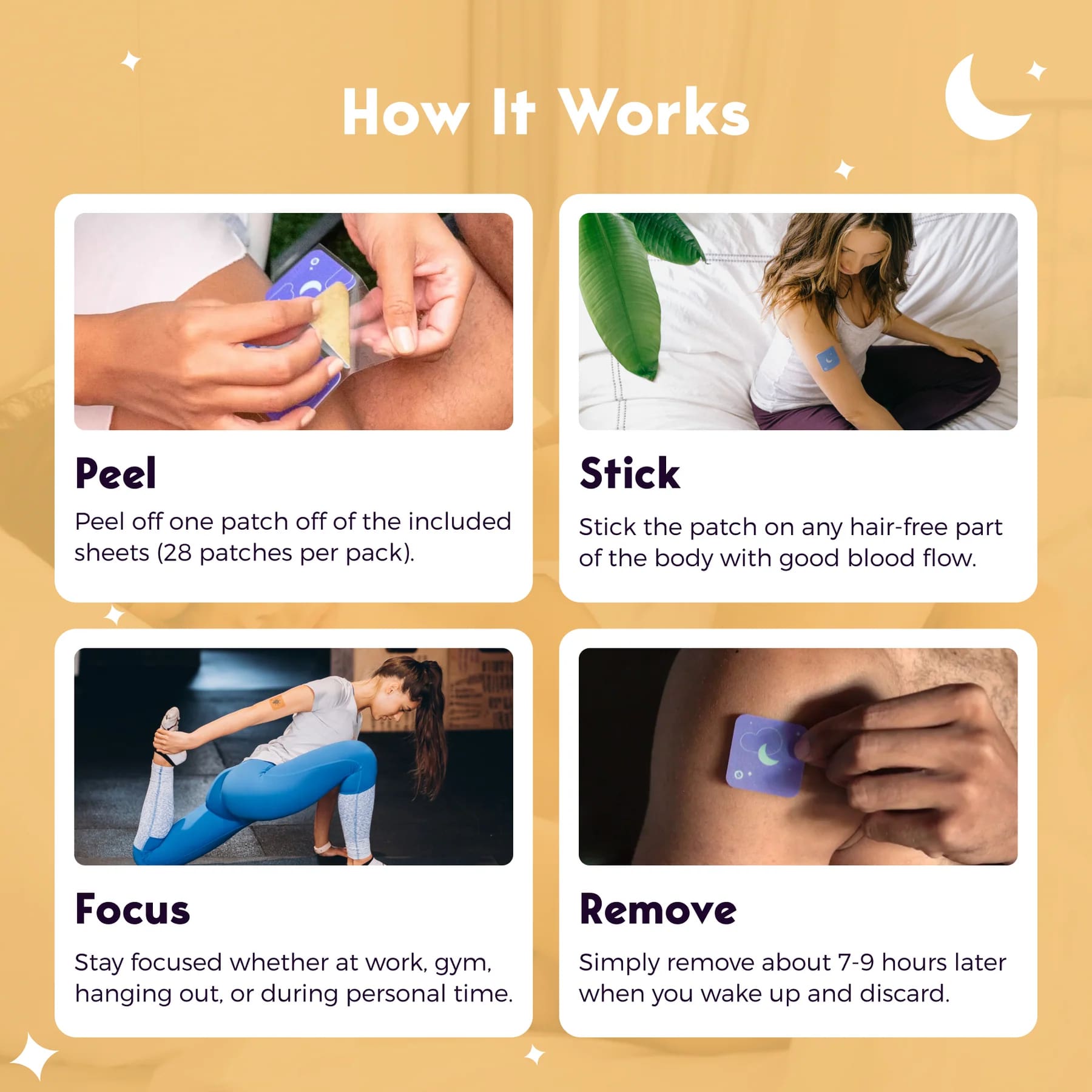 How It Works

Peel

Peel off one patch off of the included sheets (28 patches per pack).

Stick

Stick the patch on any hair-free part of the body with good blood flow.

Focus

Stay focused whether at work, gym, hanging out, or during personal time.

Remove

Simply remove about 7-9 hours later when you wake up and discard.