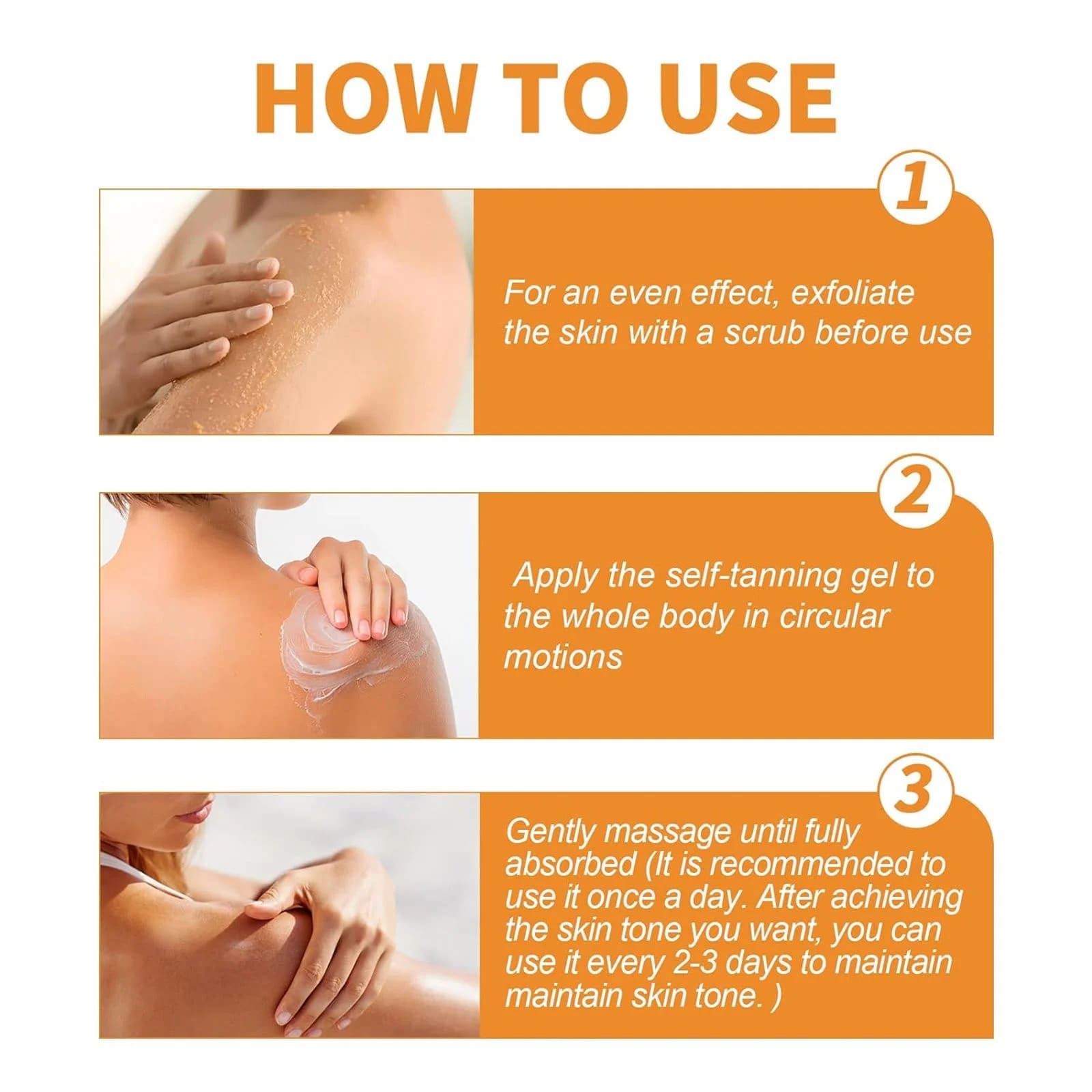 HOW TO USE

1

For an even effect, exfoliate the skin with a scrub before use

2

Apply the self-tanning gel to the whole body in circular motions

3

Gently massage until fully absorbed (It is recommended to use it once a day. After achieving the skin tone you want, you can use it every 2-3 days to maintain maintain skin tone. )