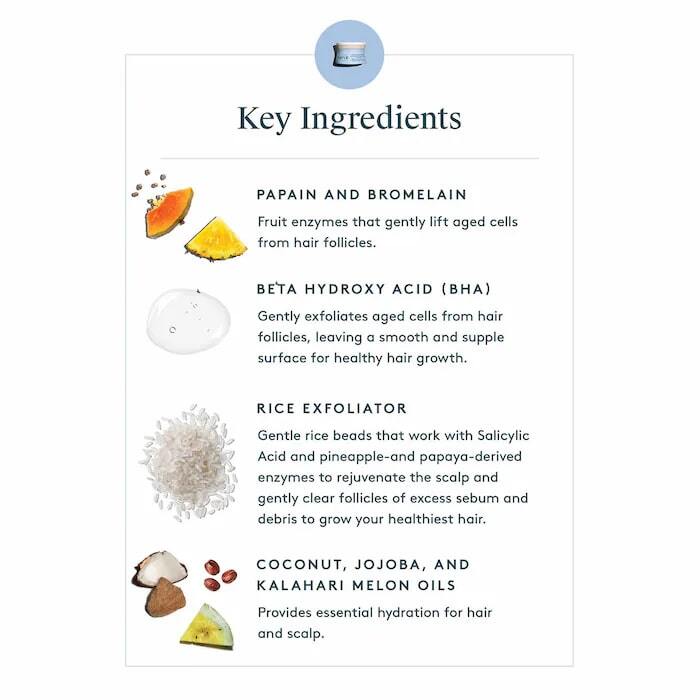 Key Ingredients

PAPAIN AND BROMELAIN
Fruit enzymes that gently lift aged cells from hair follicles.

BETA HYDROXY ACID (BHA)
Gently exfoliates aged cells from hair follicles, leaving a smooth and supple surface for healthy hair growth.

RICE EXFOLIATOR
Gentle rice beads that work with Salicylic Acid and pineapple-and papaya-derived enzymes to rejuvenate the scalp and gently clear follicles of excess sebum and debris to grow your healthiest hair.

COCONUT, JOJOBA, AND KALAHARI MELON OILS
Provides essential hydration for hair and scalp.