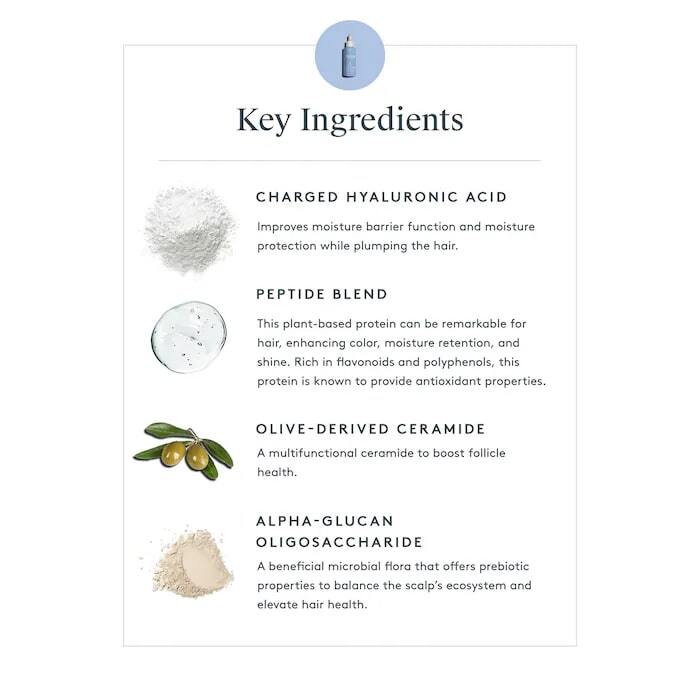 Key Ingredients

CHARGED HYALURONIC ACID

Improves moisture barrier function and moisture protection while plumping the hair.

PEPTIDE BLEND

This plant-based protein can be remarkable for hair, enhancing color, moisture retention, and shine. Rich in flavonoids and polyphenols, this protein is known to provide antioxidant properties.

OLIVE-DERIVED CERAMIDE

A multifunctional ceramide to boost follicle health.

ALPHA-GLUCAN OLIGOSACCHARIDE

A beneficial microbial flora that offers prebiotic properties to balance the scalp's ecosystem and elevate hair health.